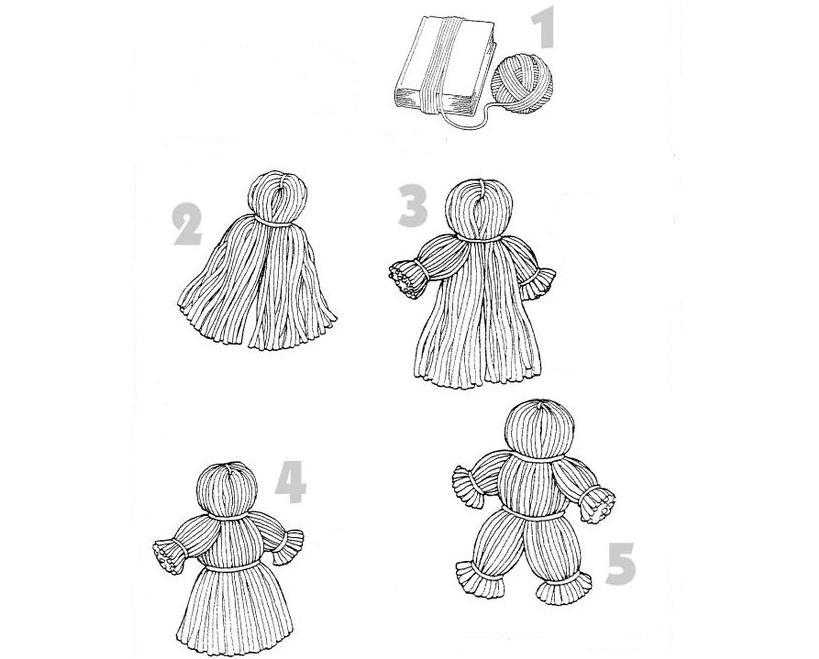 1

2

3

4

5